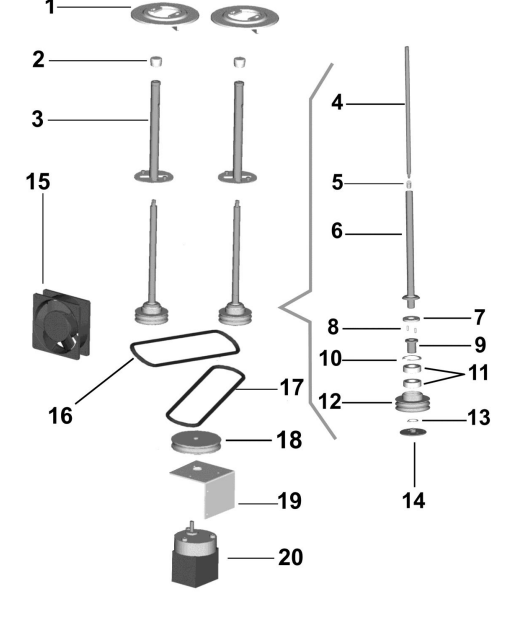 1
2
3
15
4
5
6
7
8
9
10
11
12
13
14
16
17
18
19
20